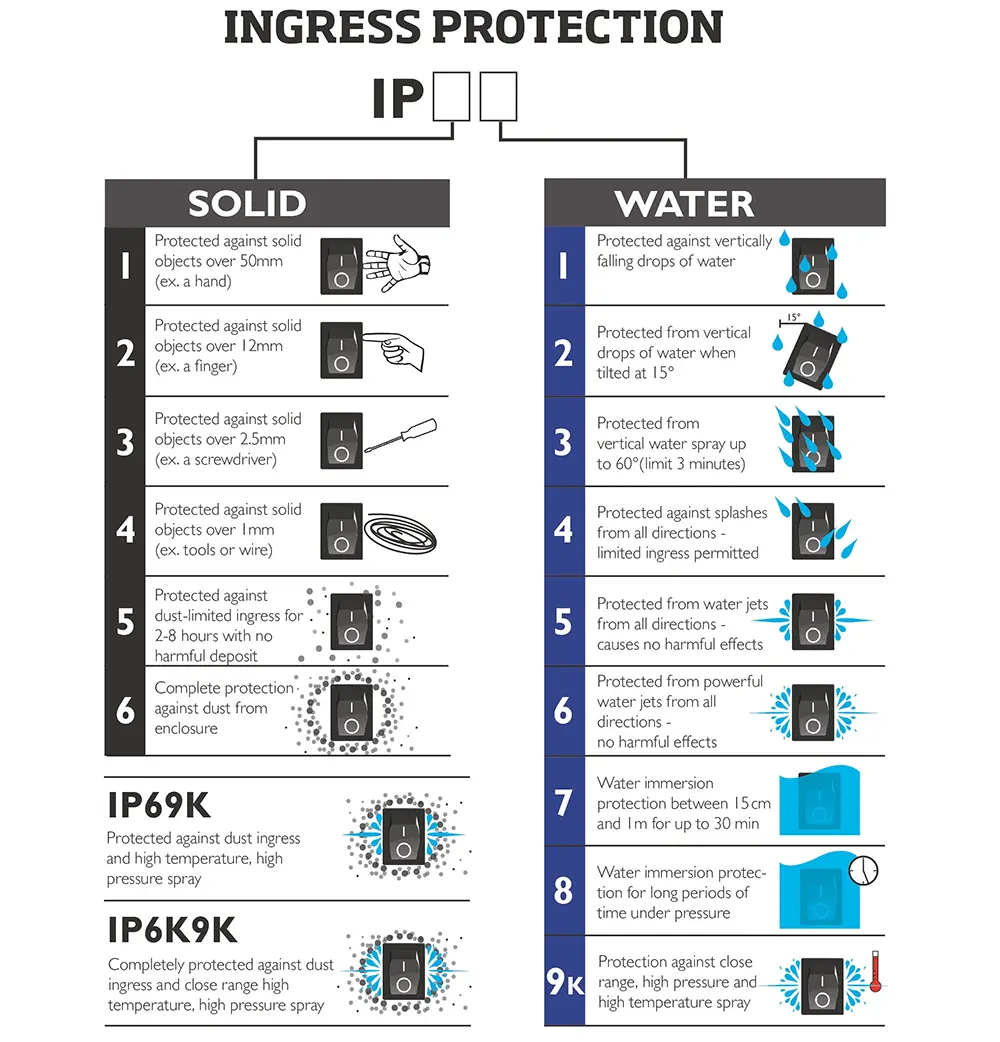 INGRESS PROTECTION

IP

SOLID

| | |
|---|---|
| 1 | Protected against solid objects over 50mm (ex. a hand) |
| 2 | Protected against solid objects over 12mm (ex. a finger) |
| 3 | Protected against solid objects over 2.5mm (ex. a screwdriver) |
| 4 | Protected against solid objects over 1mm (ex. tools or wire) |
| 5 | Protected against dust-limited ingress for 2-8 hours with no harmful deposit |
| 6 | Complete protection against dust from enclosure |

IP69K
Protected against dust ingress and high temperature, high pressure spray

IP6K9K
Completely protected against dust ingress and close range high temperature, high pressure spray

WATER

| | |
|---|---|
| 1 | Protected against vertically falling drops of water |
| 2 | Protected from vertical drops of water when tilted at 15° |
| 3 | Protected from vertical water spray up to 60°(limit 3 minutes) |
| 4 | Protected against splashes from all directions - limited ingress permitted |
| 5 | Protected from water jets from all directions - causes no harmful effects |
| 6 | Protected from powerful water jets from all directions - no harmful effects |
| 7 | Water immersion protection between 15cm and 1m for up to 30 min |
| 8 | Water immersion protection for long periods of time under pressure |
| 9K | Protection against close range, high pressure and high temperature spray |

15°