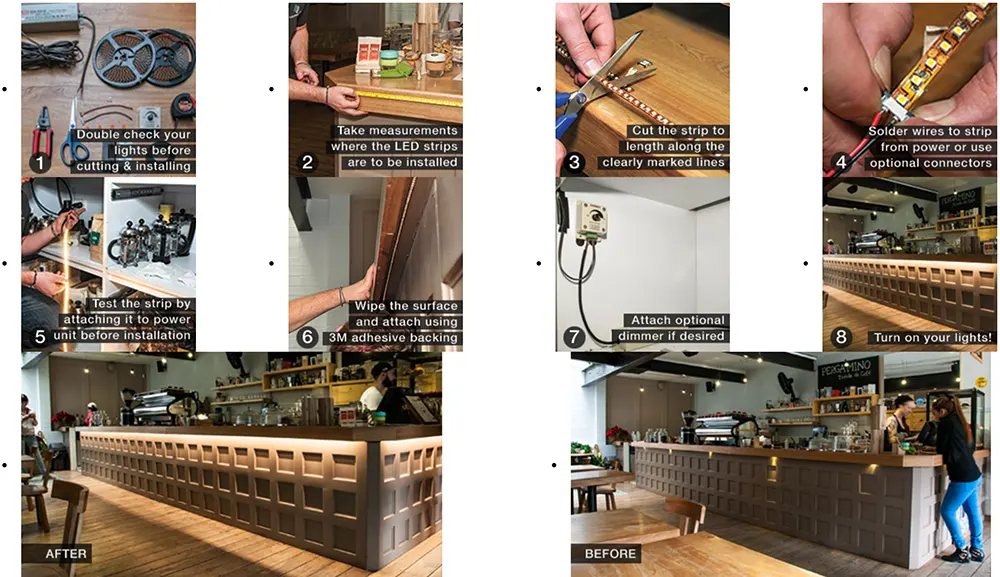 1 Double check your lights before cutting & installing

2 Take measurements where the LED strips are to be installed

3 Cut the strip to length along the clearly marked lines

4 Solder wires to strip from power or use optional connectors

5 Test the strip by attaching it to power unit before installation

6 Wipe the surface and attach using 3M adhesive backing

7 Attach optional dimmer if desired

8 Turn on your lights!

AFTER

PERGAMINO

BEFORE